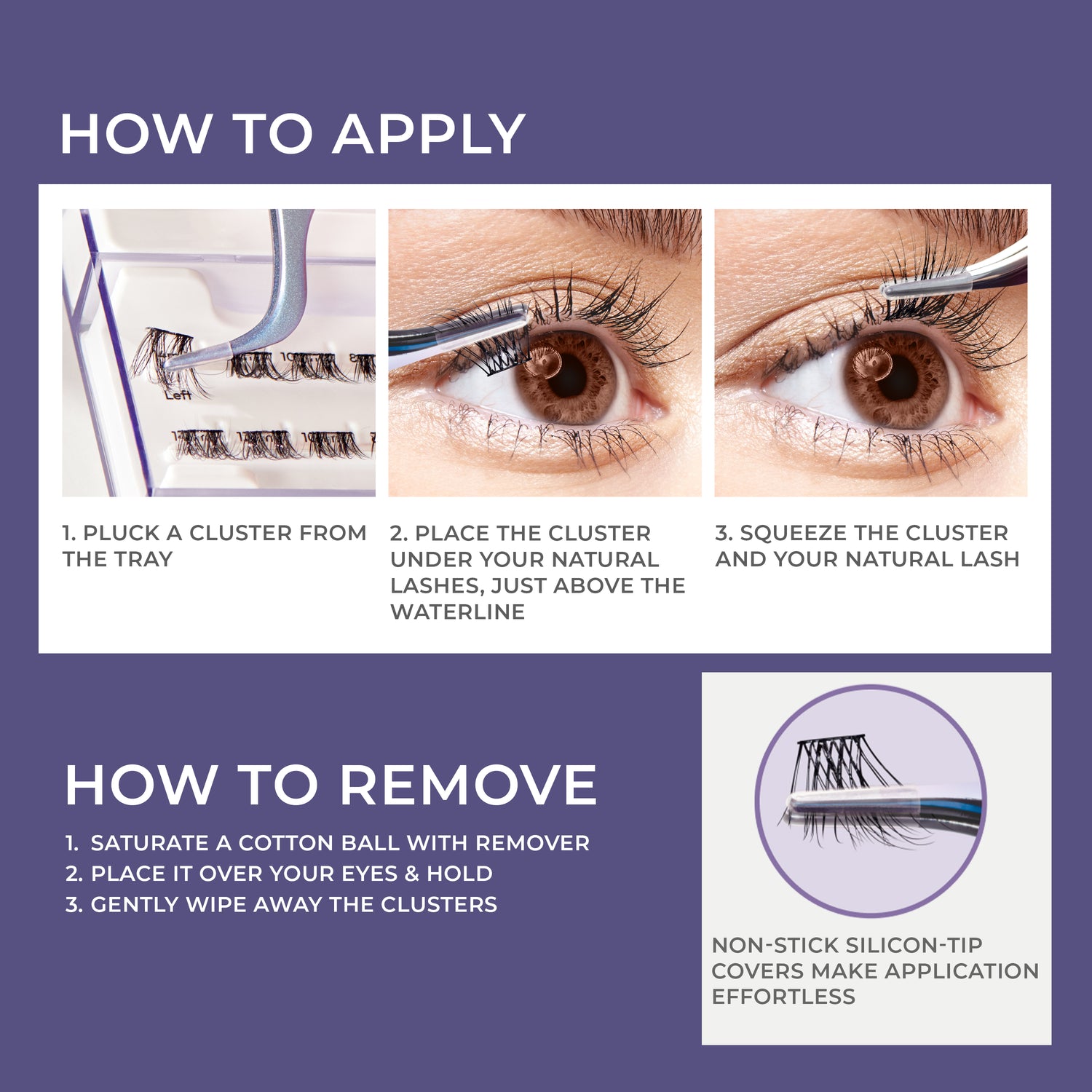 HOW TO APPLY

Left

1. PLUCK A CLUSTER FROM THE TRAY

2. PLACE THE CLUSTER UNDER YOUR NATURAL LASHES, JUST ABOVE THE WATERLINE

3. SQUEEZE THE CLUSTER AND YOUR NATURAL LASH

HOW TO REMOVE

1. SATURATE A COTTON BALL WITH REMOVER
2. PLACE IT OVER YOUR EYES & HOLD
3. GENTLY WIPE AWAY THE CLUSTERS

NON-STICK SILICON-TIP COVERS MAKE APPLICATION EFFORTLESS