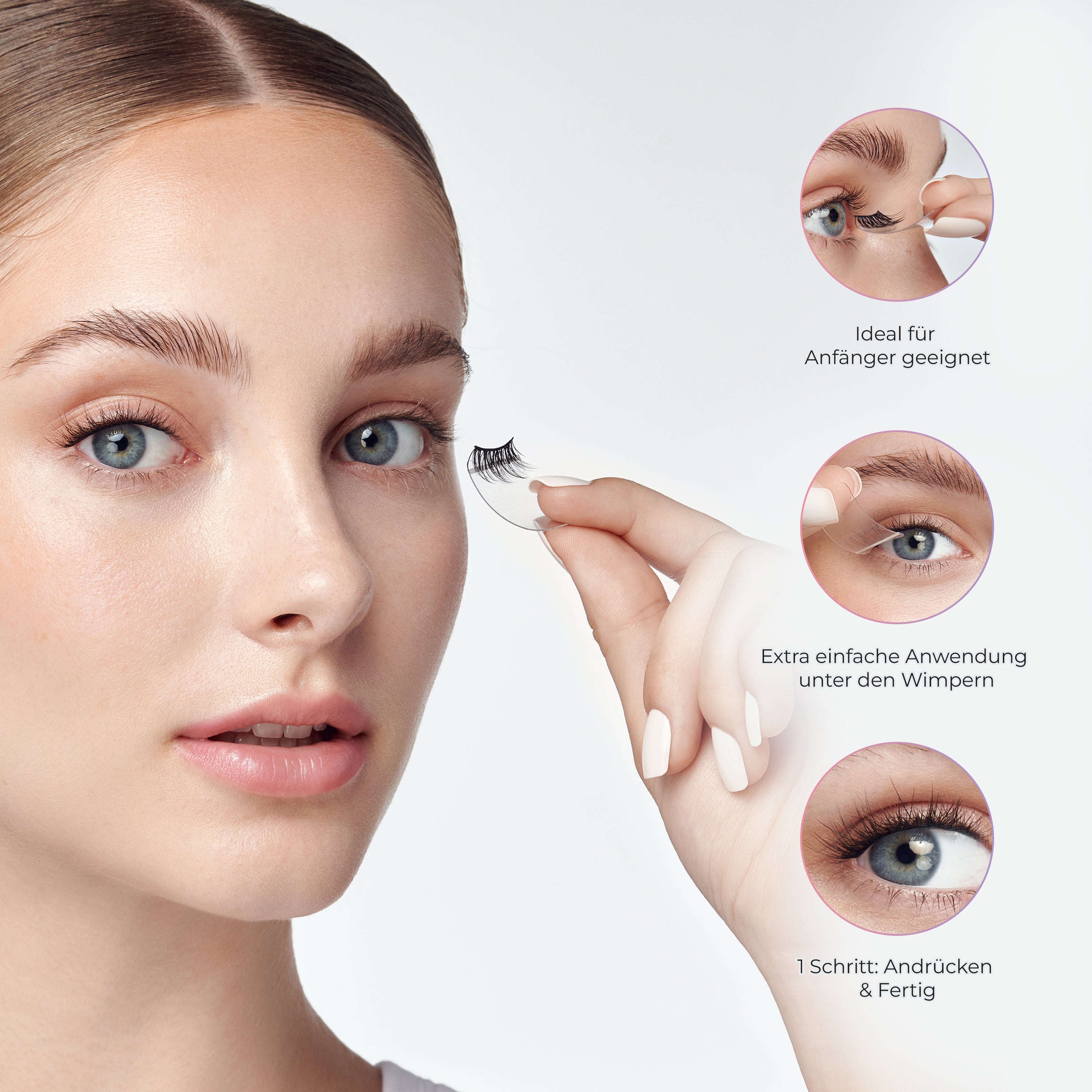 Ideal für
Anfänger geeignet

Extra einfache Anwendung
unter den Wimpern

1 Schritt: Andrücken
& Fertig